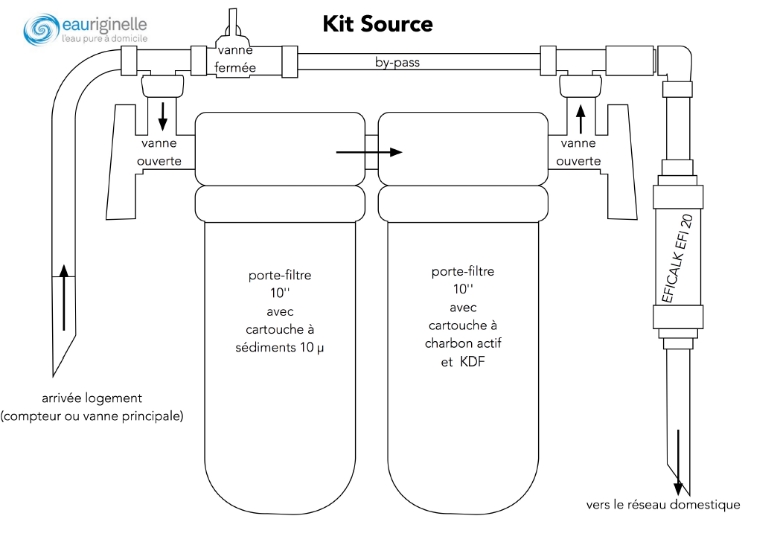 eauriginelle
l'eau pure à domicile

Kit Source

vanne fermée

by-pass

vanne ouverte

vanne ouverte

porte-filtre 10'' avec cartouche à sédiments 10 µ

porte-filtre 10'' avec cartouche à charbon actif et KDF

EFICALK EFI 20

arrivée logement (compteur ou vanne principale)

vers le réseau domestique